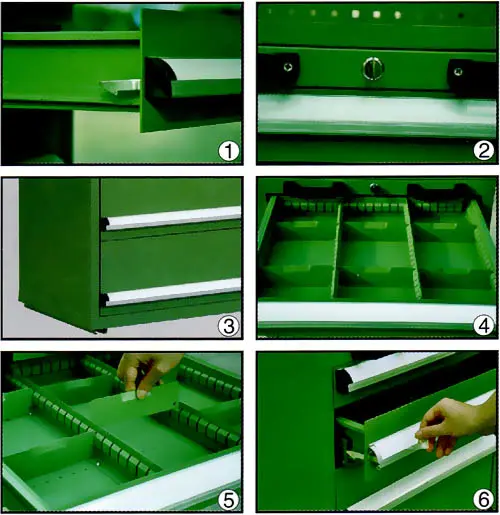 1
2
3
4
5
6